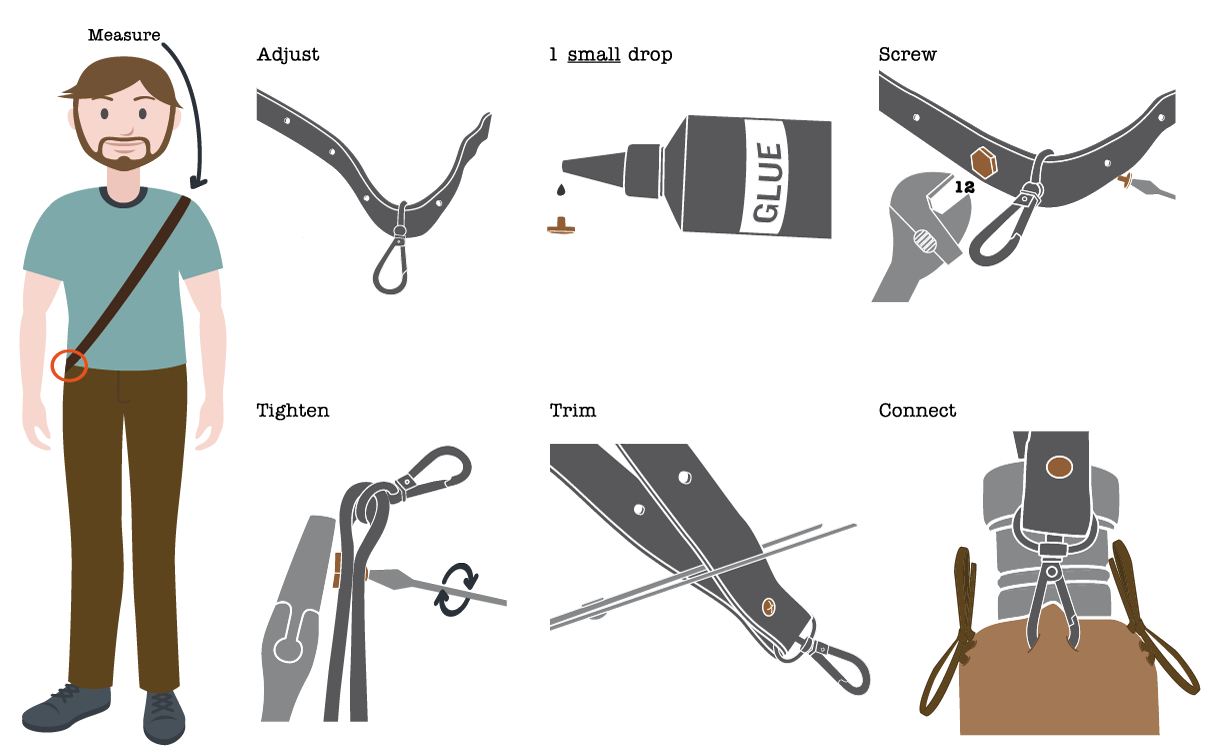 Measure

Adjust

1 small drop

GLUE

Screw

12

Tighten

Trim

Connect